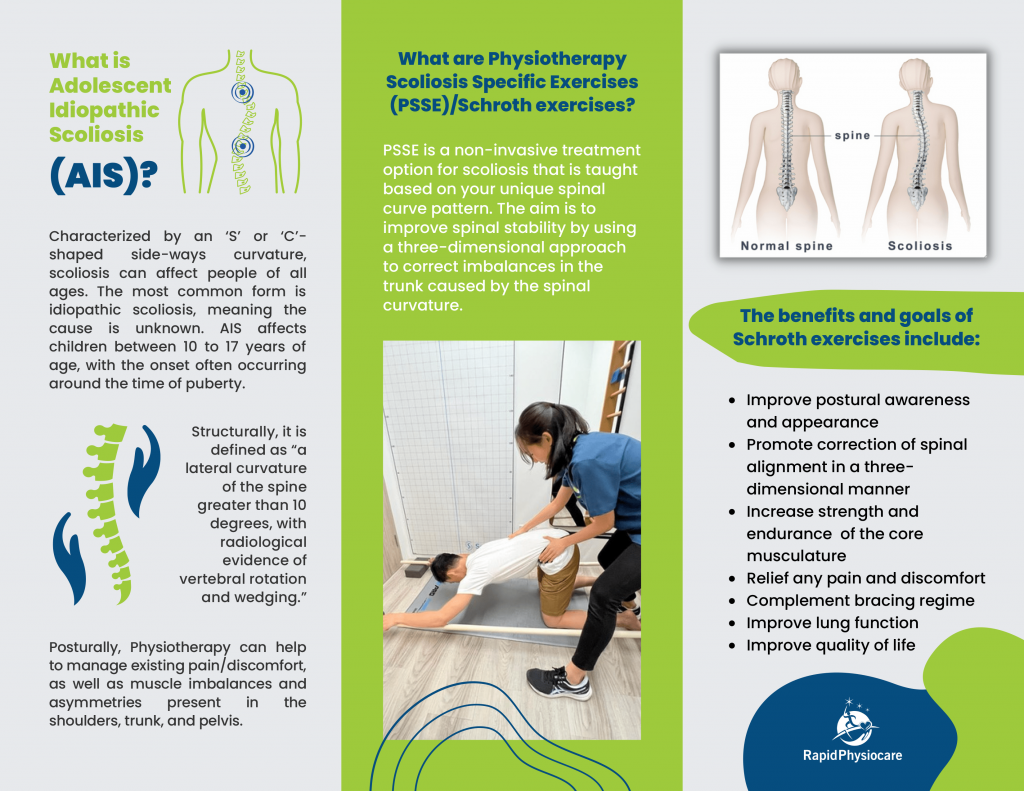 What is Adolescent Idiopathic Scoliosis (AIS)?

Characterized by an 'S' or 'C'-shaped side-ways curvature, scoliosis can affect people of all ages. The most common form is idiopathic scoliosis, meaning the cause is unknown. AIS affects children between 10 to 17 years of age, with the onset often occurring around the time of puberty.

Structurally, it is defined as "a lateral curvature of the spine greater than 10 degrees, with radiological evidence of vertebral rotation and wedging."

Posturally, Physiotherapy can help to manage existing pain/discomfort, as well as muscle imbalances and asymmetries present in the shoulders, trunk, and pelvis.

What are Physiotherapy Scoliosis Specific Exercises (PSSE)/Schroth exercises?

PSSE is a non-invasive treatment option for scoliosis that is taught based on your unique spinal curve pattern. The aim is to improve spinal stability by using a three-dimensional approach to correct imbalances in the trunk caused by the spinal curvature.

spine

Normal spine

Scoliosis

The benefits and goals of Schroth exercises include:

- Improve postural awareness and appearance
- Promote correction of spinal alignment in a three-dimensional manner
- Increase strength and endurance of the core musculature
- Relief any pain and discomfort
- Complement bracing regime
- Improve lung function
- Improve quality of life

RapidPhysiocare